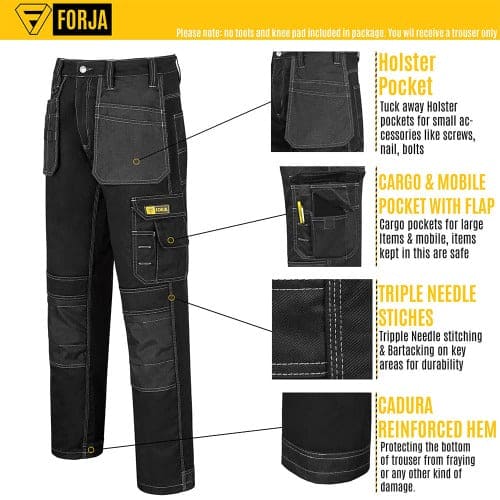 FORJA

Please note: no tools and knee pad included in package. You will receive a trouser only

FORJA

Holster Pocket

Tuck away Holster pockets for small accessories like screws, nail, bolts

CARGO & MOBILE POCKET WITH FLAP

Cargo pockets for large Items & mobile, items kept in this are safe

TRIPLE NEEDLE STICHES

Tripple Needle stitching & Bartacking on key areas for durability

CADURA REINFORCED HEM

Protecting the bottom of trouser from fraying or any other kind of damage.